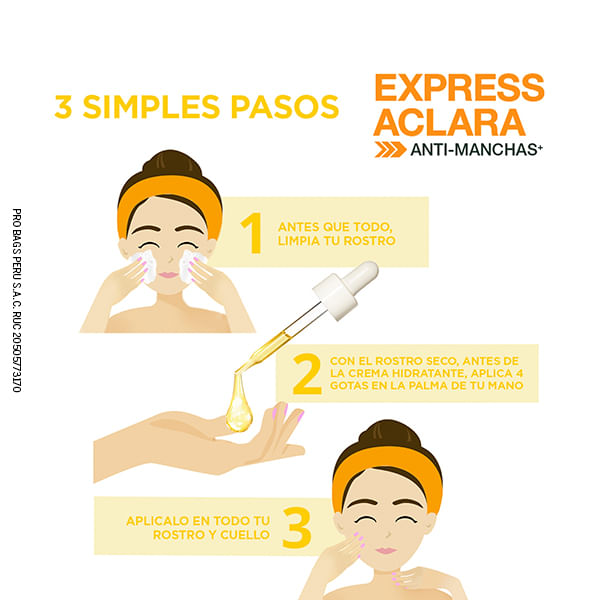 3 SIMPLES PASOS

EXPRESS ACLARA
ANTI-MANCHAS+

PRO BAGS PERU S.A.C. RUC 20505773170

1 ANTES QUE TODO, LIMPIA TU ROSTRO

2 CON EL ROSTRO SECO, ANTES DE LA CREMA HIDRATANTE, APLICA 4 GOTAS EN LA PALMA DE TU MANO

APLICALO EN TODO TU ROSTRO Y CUELLO 3